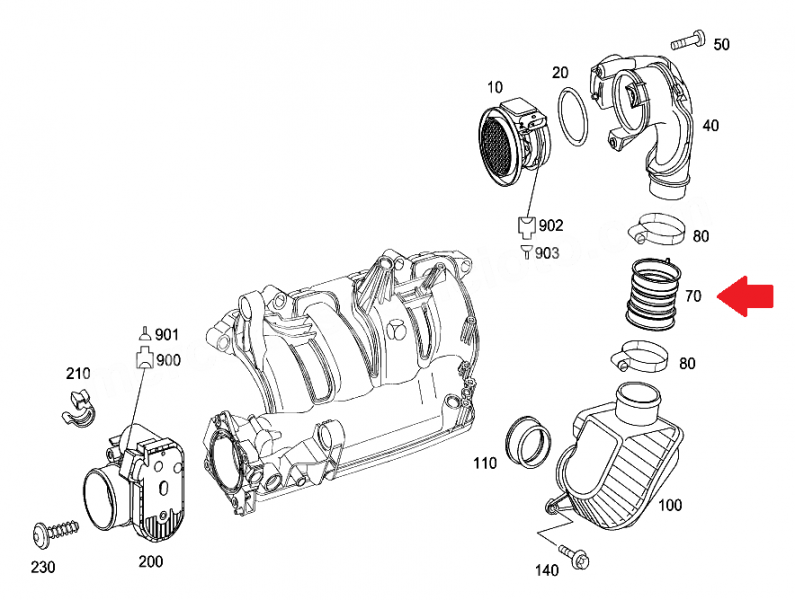 50

10

20

40

902

903

80

70

80

901

900

210

110

100

230

200

140